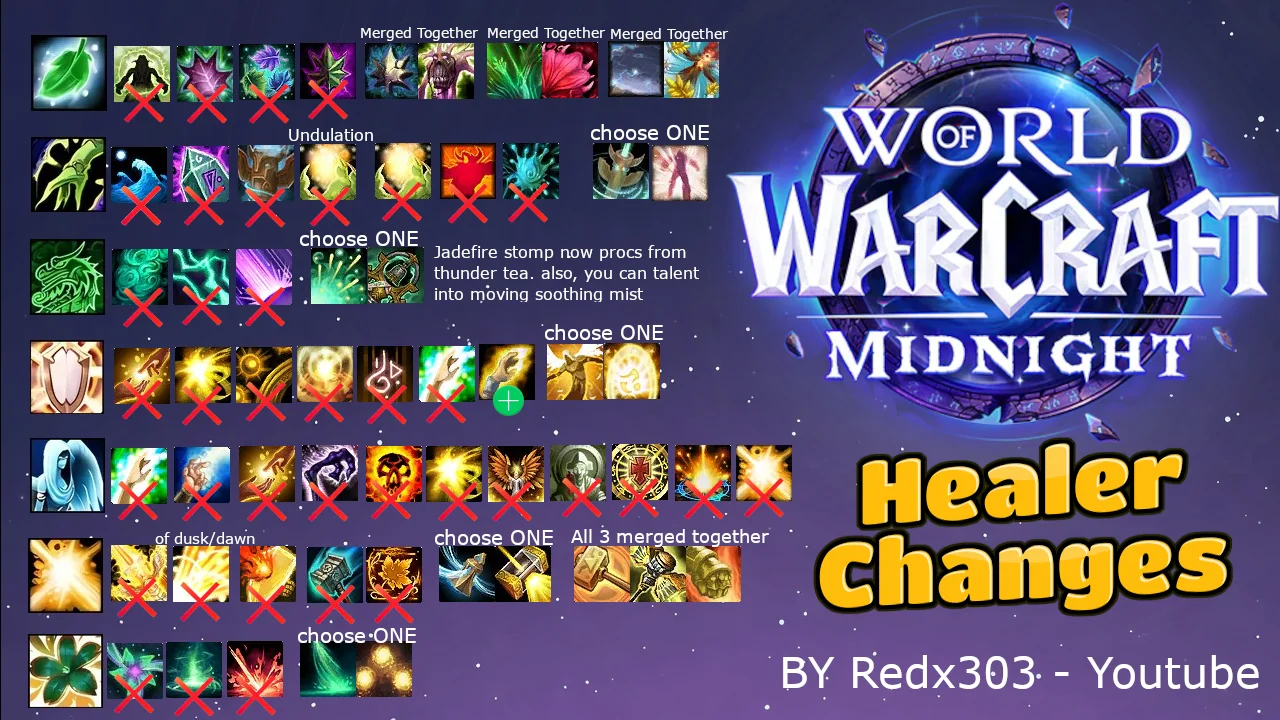 Merged Together Merged Together Merged Together

Undulation

choose ONE

choose ONE

Jadefire stomp now procs from thunder tea. also, you can talent into moving soothing mist

choose ONE

of dusk/dawn

choose ONE

All 3 merged together

choose ONE

WORLD OF WARCRAFT MIDNIGHT

Healer Changes

BY Redx303 - Youtube