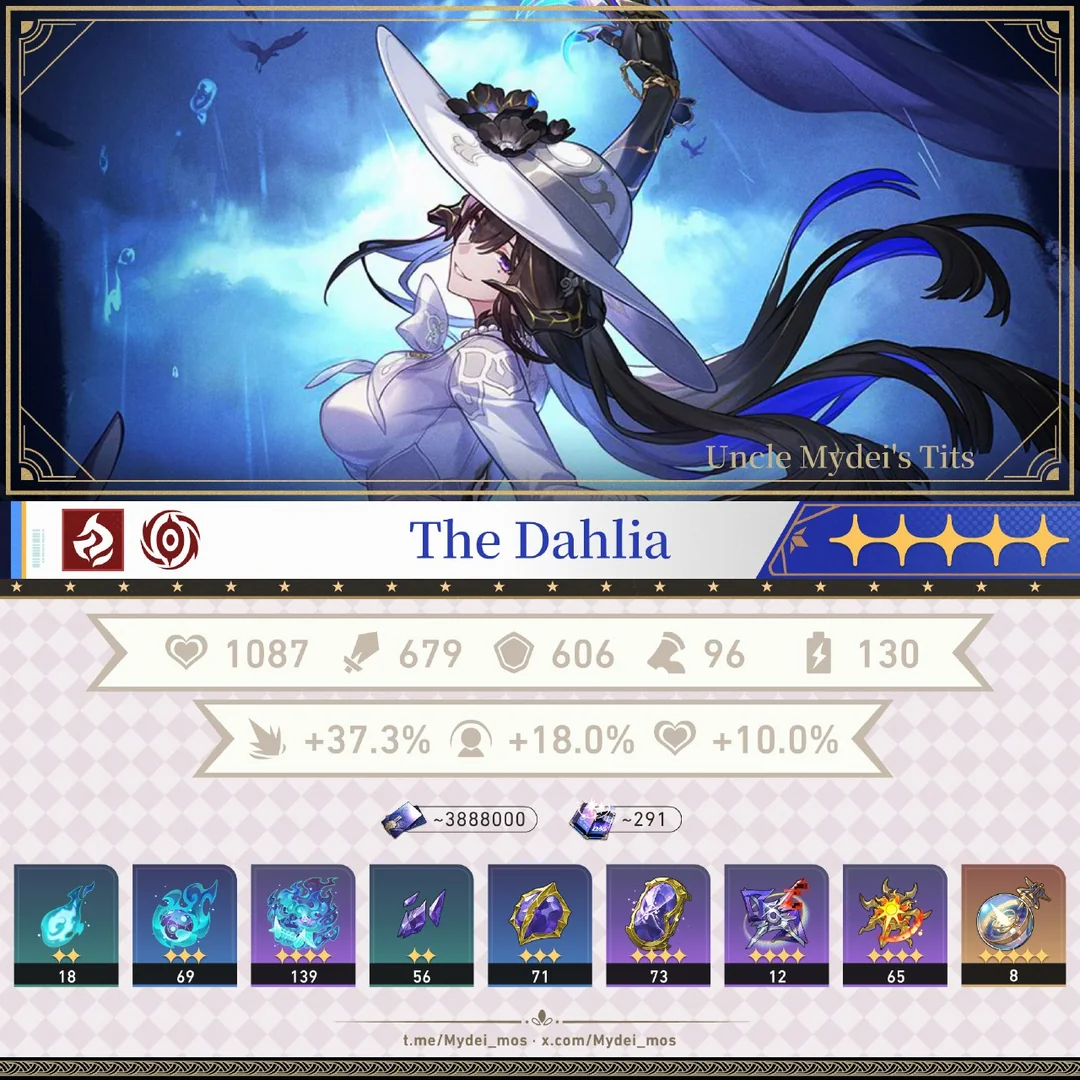 Uncle Mydei's Tits

The Dahlia

1087 679 606 96 130

+37.3% +18.0% +10.0%

~3888000 ~291

18 69 139 56 71 73 12 65 8

t.me/Mydei_mos · x.com/Mydei_mos